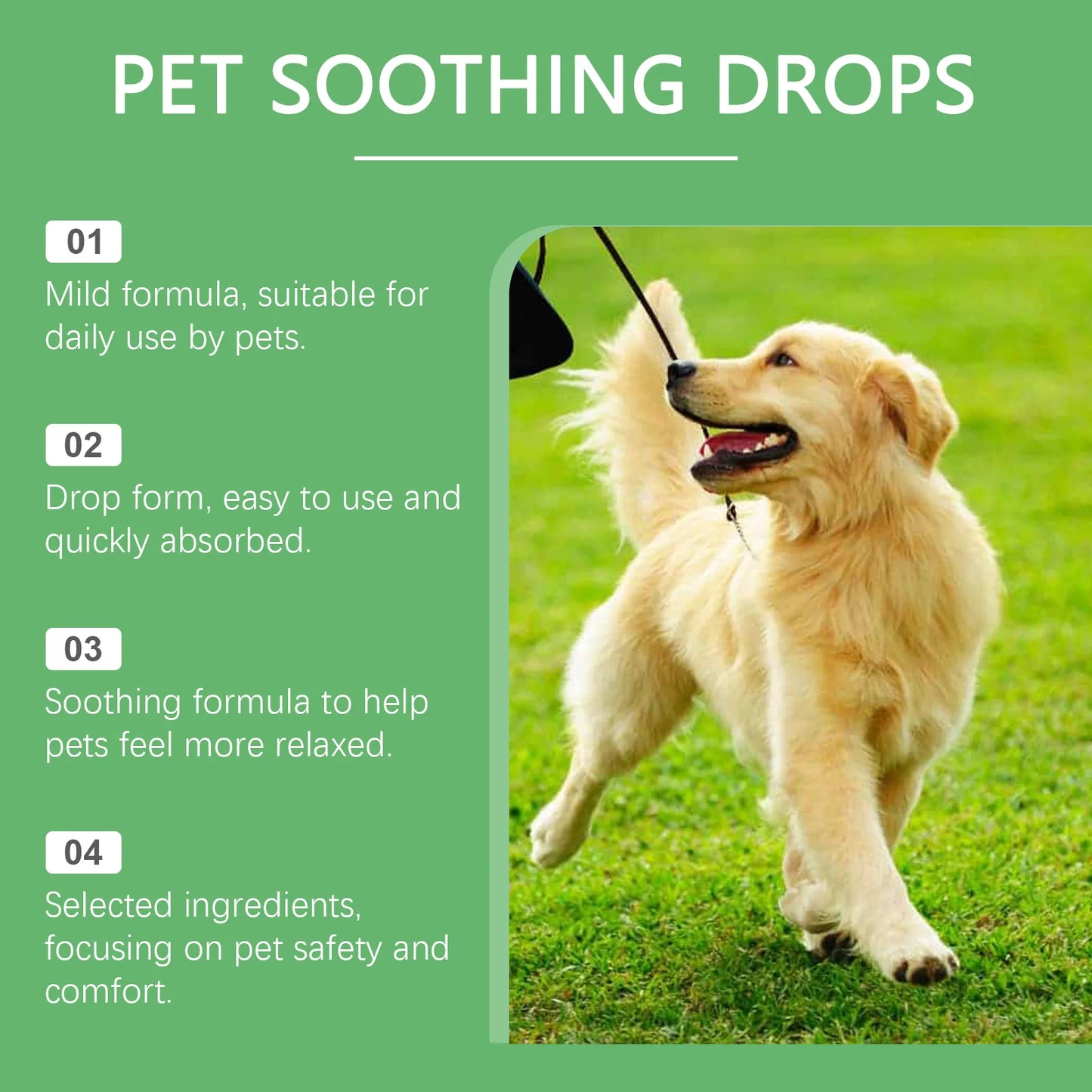 PET SOOTHING DROPS

01
Mild formula, suitable for daily use by pets.

02
Drop form, easy to use and quickly absorbed.

03
Soothing formula to help pets feel more relaxed.

04
Selected ingredients, focusing on pet safety and comfort.