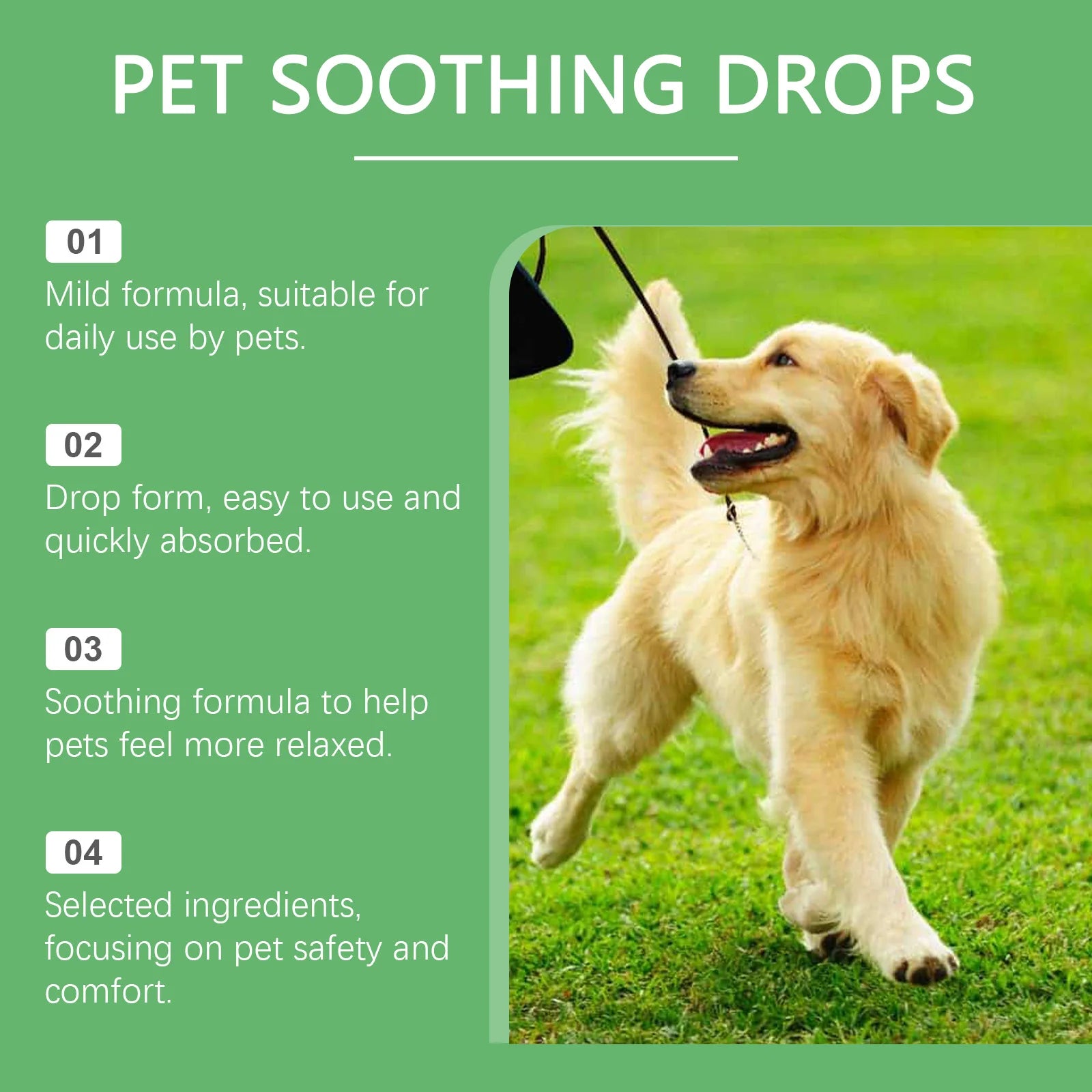 PET SOOTHING DROPS

01
Mild formula, suitable for daily use by pets.

02
Drop form, easy to use and quickly absorbed.

03
Soothing formula to help pets feel more relaxed.

04
Selected ingredients, focusing on pet safety and comfort.